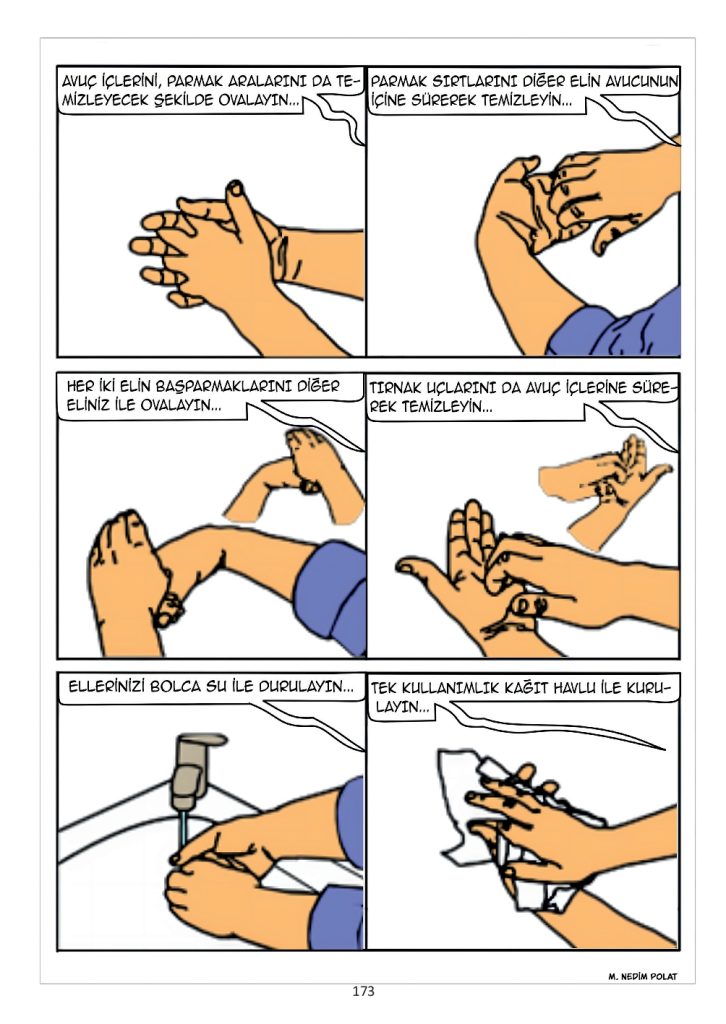 AVUÇ İÇLERİNİ, PARMAK ARALARINI DA TEMİZLEYECEK ŞEKİLDE OVALAYIN...

PARMAK SIRTLARINI DİĞER ELİN AVUCUNUN İÇİNE SÜREREK TEMİZLEYİN...

HER İKİ ELİN BAŞPARMAKLARINI DİĞER ELİNİZ İLE OVALAYIN...

TIRNAK UÇLARINI DA AVUÇ İÇLERİNE SÜREREK TEMİZLEYİN...

ELLERİNİZİ BOLCA SU İLE DURULAYIN...

TEK KULLANIMLIK KAĞIT HAVLU İLE KURULAYIN...

M. NEDİM POLAT

173