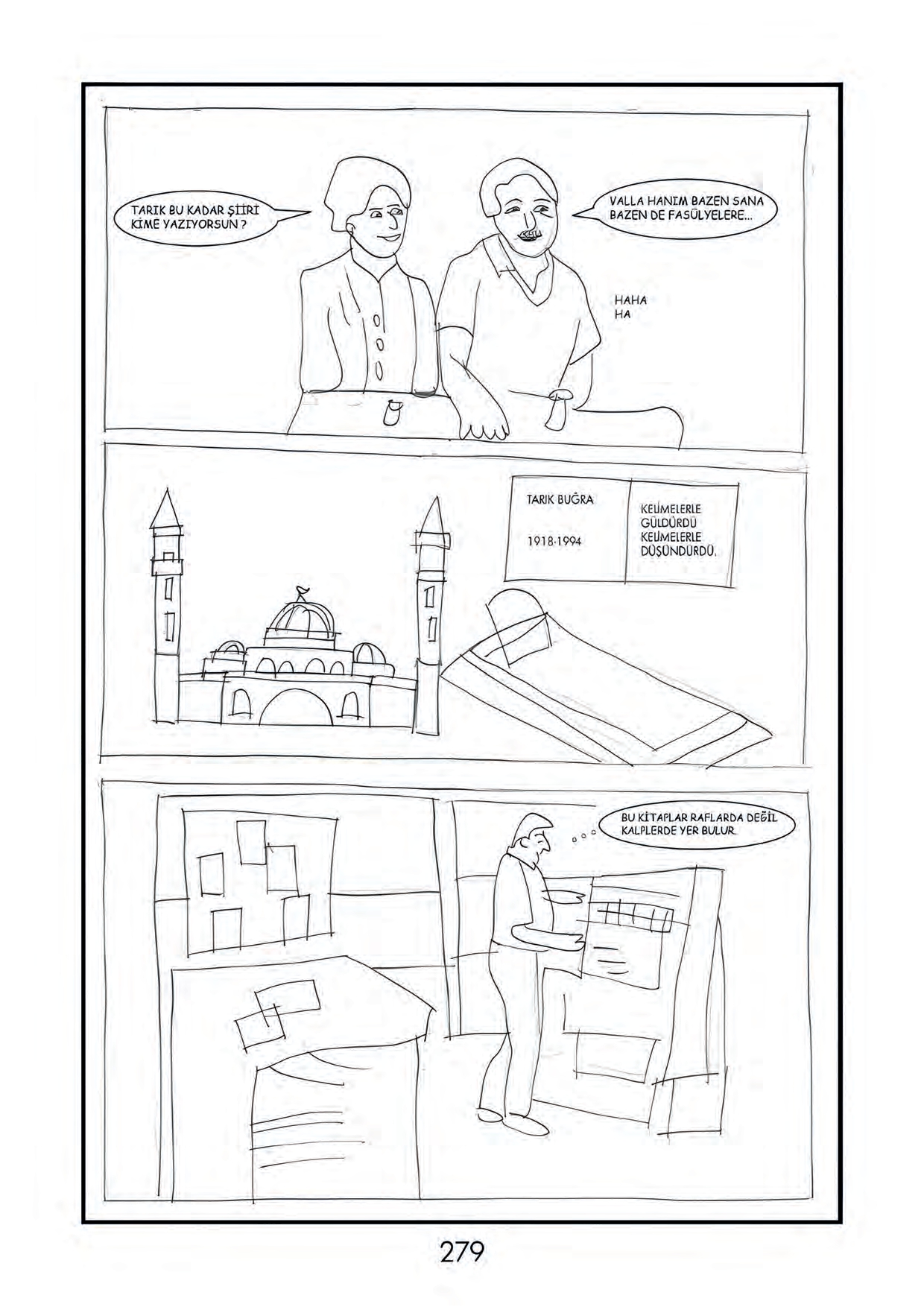 TARIK BU KADAR ŞİİRİ KİME YAZIYORSUN ?

VALLA HANIM BAZEN SANA BAZEN DE FASÜLYELERE...

HAHA HA

TARIK BUĞRA

1918-1994

KELİMELERLE GÜLDÜRDÜ KELİMELERLE DÜŞÜNDÜRDÜ.

BU KİTAPLAR RAFLARDA DEĞİL KALPLERDE YER BULUR.

279