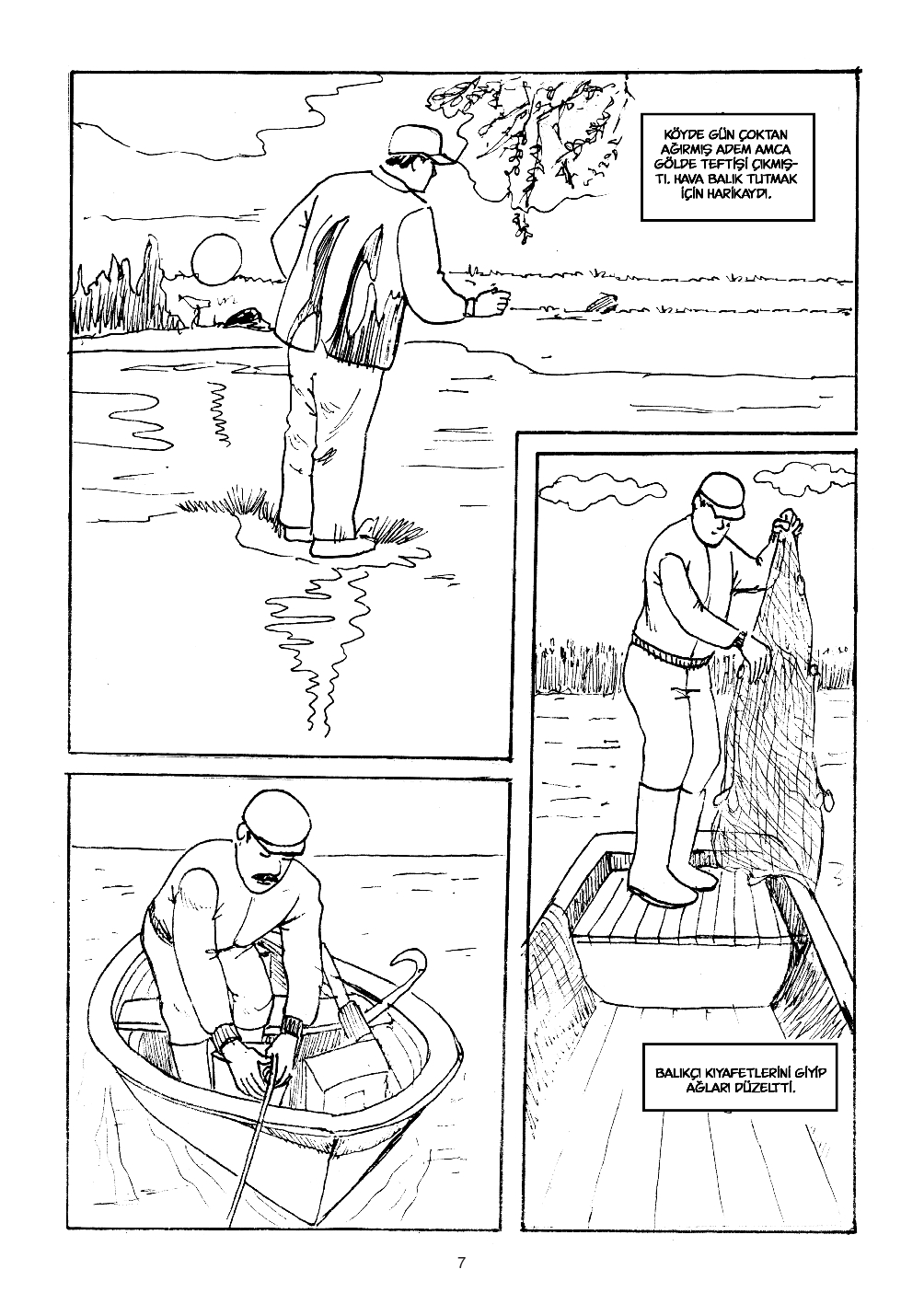 KÖYDE GÜN ÇOKTAN AĞIRMIŞ ADEM AMCA GÖLDE TEFTİŞİ ÇIKMIŞTI. HAVA BALIK TUTMAK İÇİN HARİKAYDI.

BALIKÇI KIYAFETLERİNİ GİYİP AĞLARI DÜZELTTİ.

7