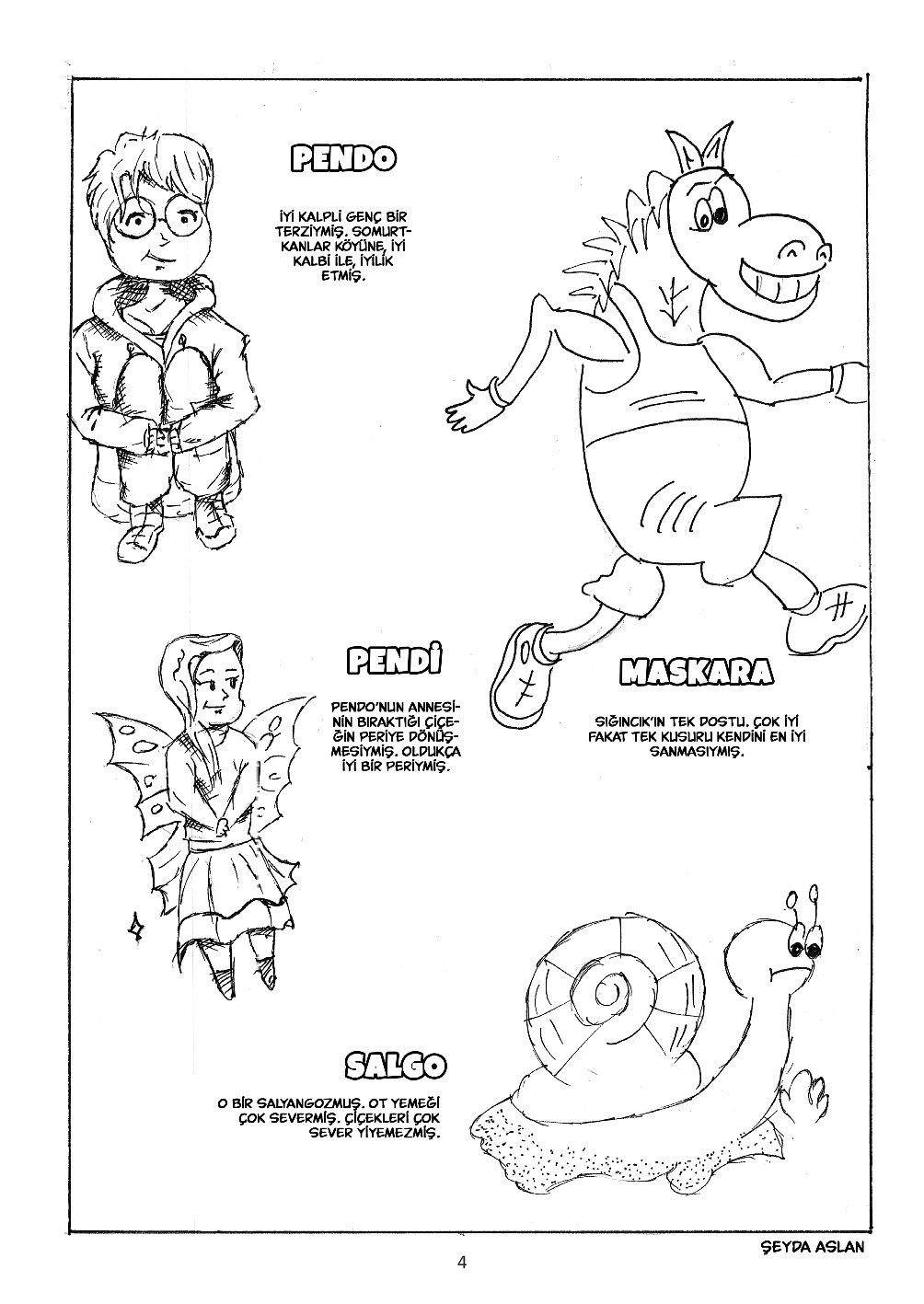 PENDO

İYİ KALPLİ GENÇ BİR TERZİYMİŞ. SOMURTKANLAR KÖYÜNE, İYİ KALBİ İLE, İYİLİK ETMİŞ.

PENDİ

PENDO'NUN ANNESİNİN BIRAKTIĞI ÇİÇEĞİN PERİYE DÖNÜŞMESİYMİŞ. OLDUKÇA İYİ BİR PERİYMİŞ.

MASKARA

SIĞINCIK'IN TEK DOSTU. ÇOK İYİ FAKAT TEK KUSURU KENDİNİ EN İYİ SANMASIYMIŞ.

SALGO

O BİR SALYANGOZMUŞ. OT YEMEĞİ ÇOK SEVERMİŞ. ÇİÇEKLERİ ÇOK SEVER YİYEMEZMİŞ.

ŞEYDA ASLAN

4