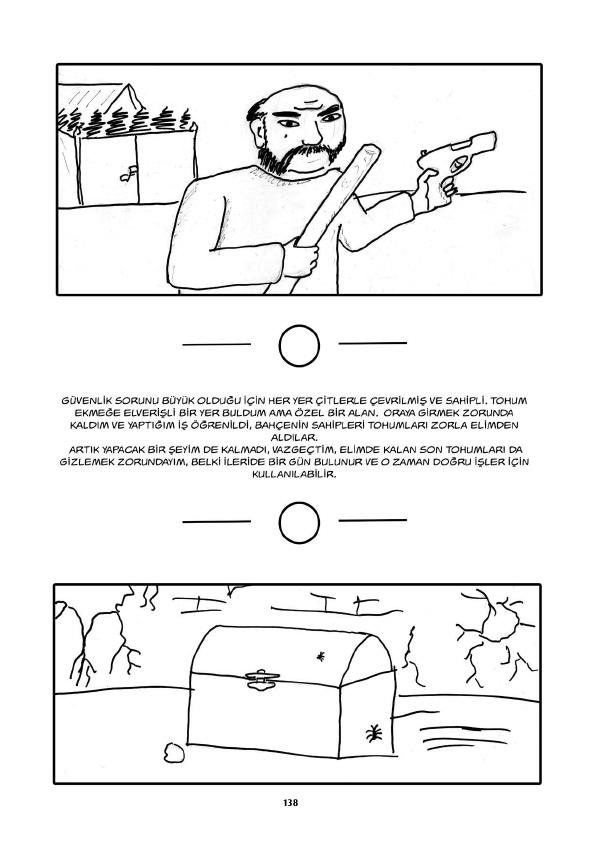 GÜVENLİK SORUNU BÜYÜK OLDUĞU İÇİN HER YER ÇİTLERLE ÇEVRİLMİŞ VE SAHİPLİ. TOHUM EKMEĞE ELVERİŞLİ BİR YER BULDUM AMA ÖZEL BİR ALAN. ORAYA GİRMEK ZORUNDA KALDIM VE YAPTIĞIM İŞ ÖĞRENİLDİ, BAHÇENİN SAHİPLERİ TOHUMLARI ZORLA ELİMDEN ALDILAR.
ARTIK YAPACAK BİR ŞEYİM DE KALMADI, VAZGEÇTİM, ELİMDE KALAN SON TOHUMLARI DA GİZLEMEK ZORUNDAYIM, BELKİ İLERİDE BİR GÜN BULUNUR VE O ZAMAN DOĞRU İŞLER İÇİN KULLANILABİLİR.

138