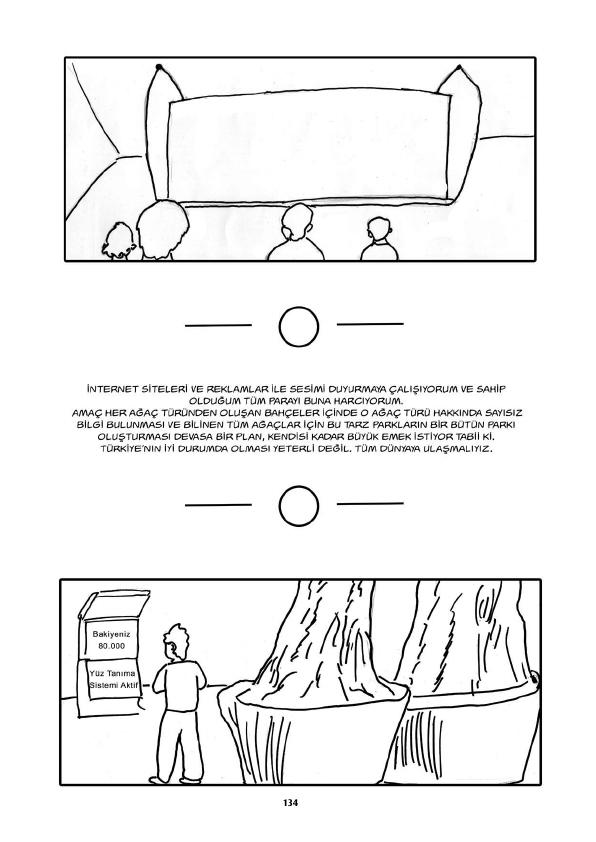 İNTERNET SİTELERİ VE REKLAMLAR İLE SESİMİ DUYURMAYA ÇALIŞIYORUM VE SAHİP OLDUĞUM TÜM PARAYI BUNA HARCIYORUM.
AMAÇ HER AĞAÇ TÜRÜNDEN OLUŞAN BAHÇELER İÇİNDE O AĞAÇ TÜRÜ HAKKINDA SAYISIZ BİLGİ BULUNMASI VE BİLİNEN TÜM AĞAÇLAR İÇİN BU TARZ PARKLARIN BİR BÜTÜN PARKI OLUŞTURMASI DEVASA BİR PLAN, KENDİSİ KADAR BÜYÜK EMEK İSTİYOR TABİİ Kİ.
TÜRKİYE'NİN İYİ DURUMDA OLMASI YETERLİ DEĞİL. TÜM DÜNYAYA ULAŞMALIYIZ.

Bakiyeniz
80.000

Yüz Tanıma
Sistemi Aktif

134